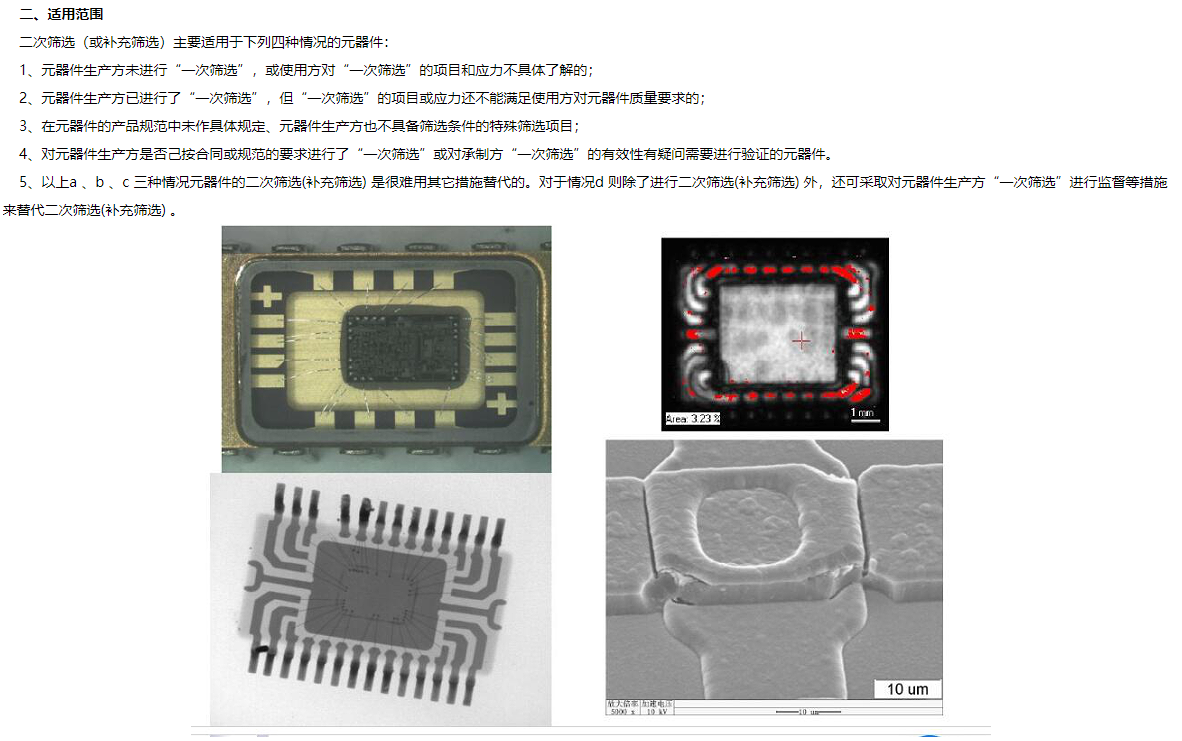 二、适用范围

二次筛选（或补充筛选）主要适用于下列四种情况的元器件：

1、元器件生产方未进行“一次筛选”，或使用方对“一次筛选”的项目和应力不具体了解的；

2、元器件生产方已进行了“一次筛选”，但“一次筛选”的项目或应力还不能满足使用方对元器件质量要求的；

3、在元器件的产品规范中未作具体规定、元器件生产方也不具备筛选条件的特殊筛选项目；

4、对元器件生产方是否已按合同或规范的要求进行了“一次筛选”或对承制方“一次筛选”的有效性有疑问需要进行验证的元器件。

5、以上a 、b 、c 三种情况元器件的二次筛选(补充筛选) 是很难用其它措施替代的。对于情况d 则除了进行二次筛选(补充筛选) 外，还可采取对元器件生产方“一次筛选”进行监督等措施来替代二次筛选(补充筛选) 。

Area: 3.23 %

1 mm

10 um

放大倍率 加速电压
5000 x 10 kV
10 um