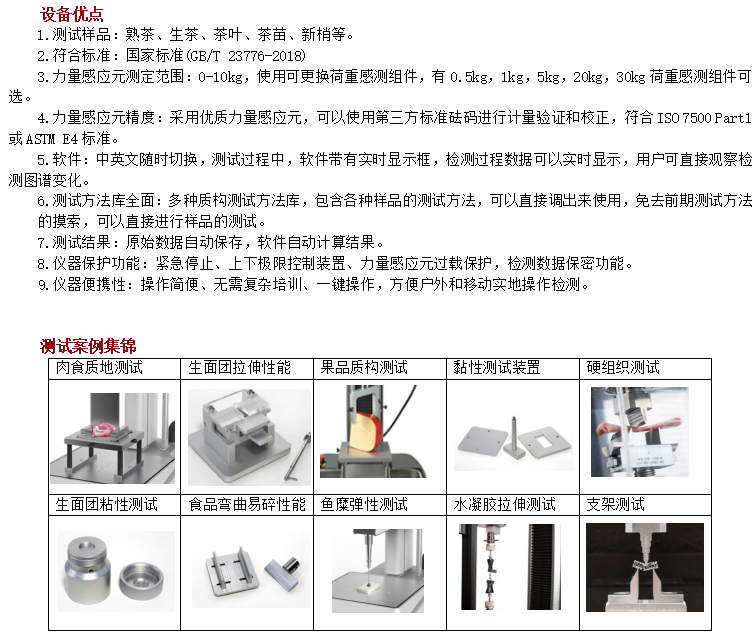 设备优点

1.测试样品：熟茶、生茶、茶叶、茶苗、新梢等。

2.符合标准：国家标准(GB/T 23776-2018)

3.力量感应元测定范围：0-10kg，使用可更换荷重感测组件，有 0.5kg，1kg，5kg，20kg，30kg 荷重感测组件可选。

4.力量感应元精度：采用优质力量感应元，可以使用第三方标准砝码进行计量验证和校正，符合 ISO 7500 Part1 或 ASTM E4 标准。

5.软件：中英文随时切换，测试过程中，软件带有实时显示框，检测过程数据可以实时显示，用户可直接观察检测图谱变化。

6.测试方法库全面：多种质构测试方法库，包含各种样品的测试方法，可以直接调出来使用，免去前期测试方法的摸索，可以直接进行样品的测试。

7.测试结果：原始数据自动保存，软件自动计算结果。

8.仪器保护功能：紧急停止、上下极限控制装置、力量感应元过载保护，检测数据保密功能。

9.仪器便携性：操作简便、无需复杂培训、一键操作，方便户外和移动实地操作检测。

测试案例集锦

| 肉食质地测试 | 生面团拉伸性能 | 果品质构测试 | 黏性测试装置 | 硬组织测试 |
|---|---|---|---|---|
| | | | | |
| 生面团粘性测试 | 食品弯曲易碎性能 | 鱼糜弹性测试 | 水凝胶拉伸测试 | 支架测试 |
| | | | | |